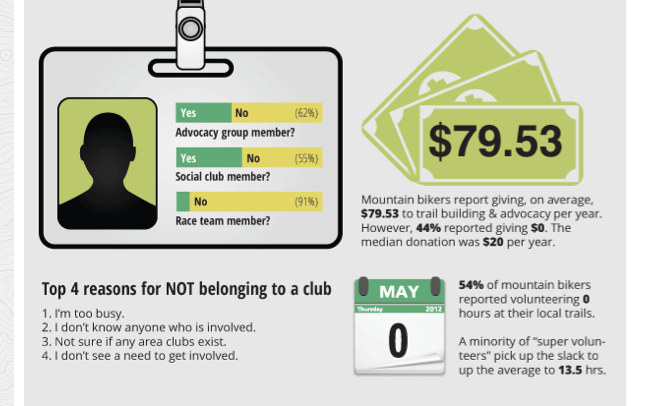 Yes No (62%)
Advocacy group member?

Yes No (55%)
Social club member?

No (91%)
Race team member?

$79.53

Mountain bikers report giving, on average, $79.53 to trail building & advocacy per year. However, 44% reported giving $0. The median donation was $20 per year.

Top 4 reasons for NOT belonging to a club

1. I'm too busy.
2. I don't know anyone who is involved.
3. Not sure if any area clubs exist.
4. I don't see a need to get involved.

MAY
Thursday 2012
0

54% of mountain bikers reported volunteering 0 hours at their local trails.

A minority of "super volunteers" pick up the slack to up the average to 13.5 hrs.